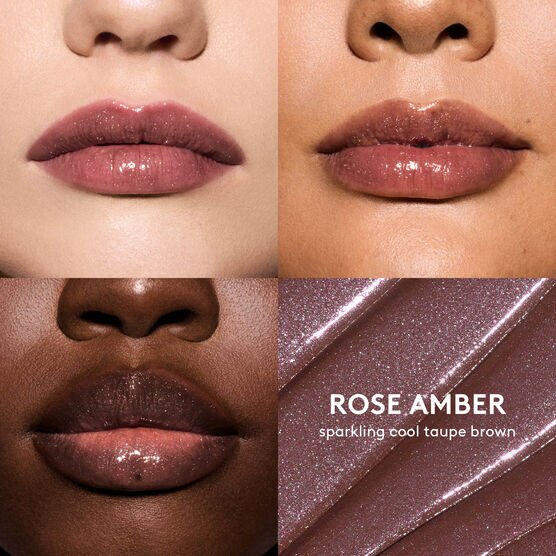 ROSE AMBER
sparkling cool taupe brown